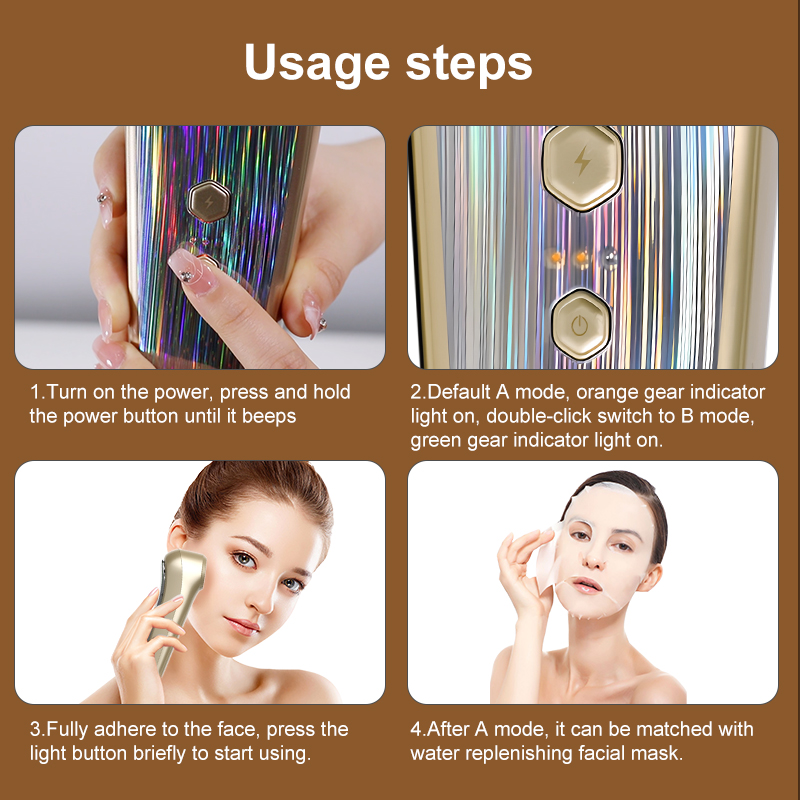 Usage steps

1.Turn on the power, press and hold the power button until it beeps

2.Default A mode, orange gear indicator light on, double-click switch to B mode, green gear indicator light on.

3.Fully adhere to the face, press the light button briefly to start using.

4.After A mode, it can be matched with water replenishing facial mask.